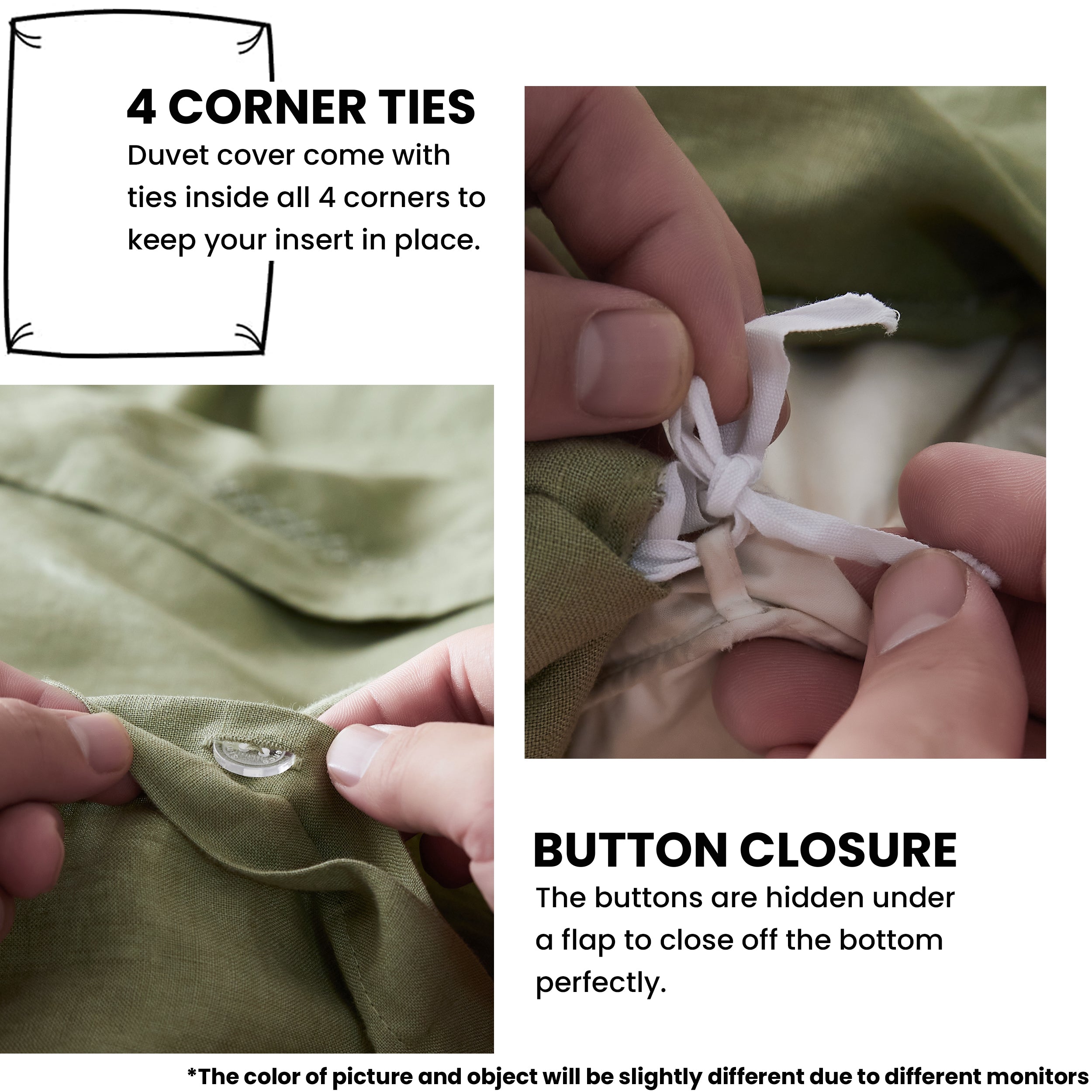 4 CORNER TIES
Duvet cover come with ties inside all 4 corners to keep your insert in place.

BUTTON CLOSURE
The buttons are hidden under a flap to close off the bottom perfectly.

*The color of picture and object will be slightly different due to different monitors